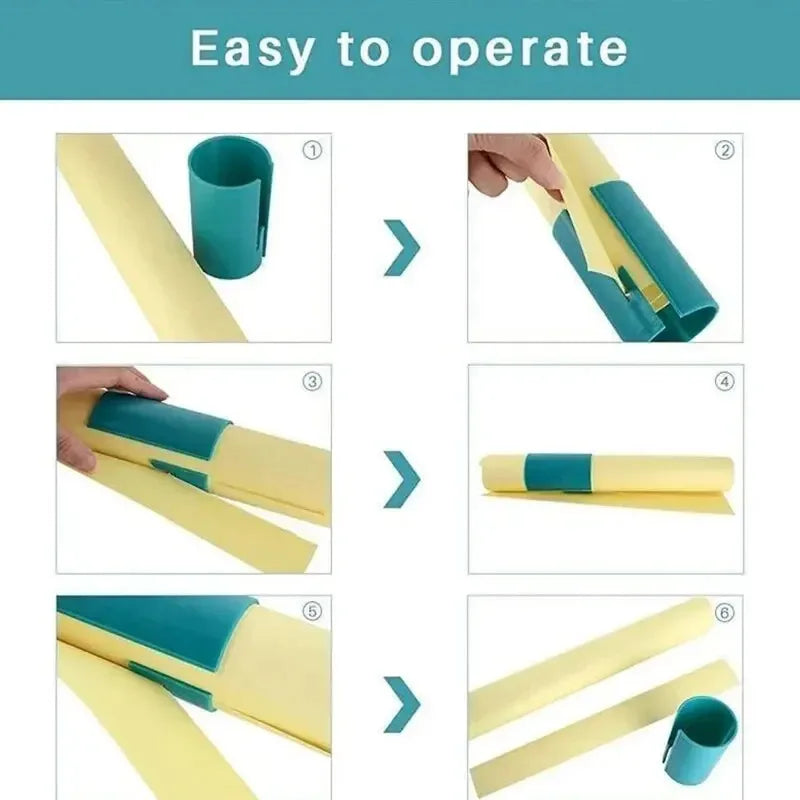 Easy to operate

①

②

③

④

⑤

⑥