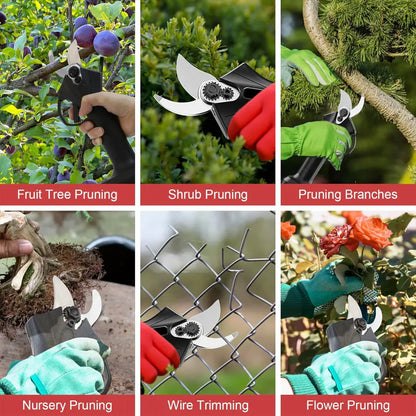 Fruit Tree Pruning

Shrub Pruning

Pruning Branches

Nursery Pruning

Wire Trimming

Flower Pruning