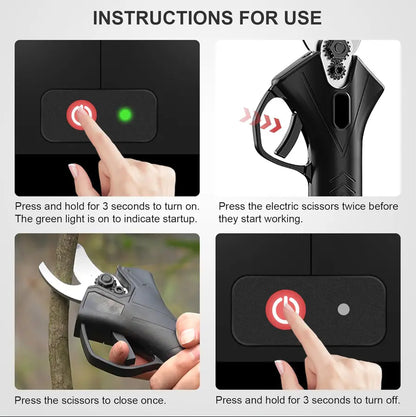 INSTRUCTIONS FOR USE

Press and hold for 3 seconds to turn on. The green light is on to indicate startup.

Press the electric scissors twice before they start working.

Press the scissors to close once.

Press and hold for 3 seconds to turn off.