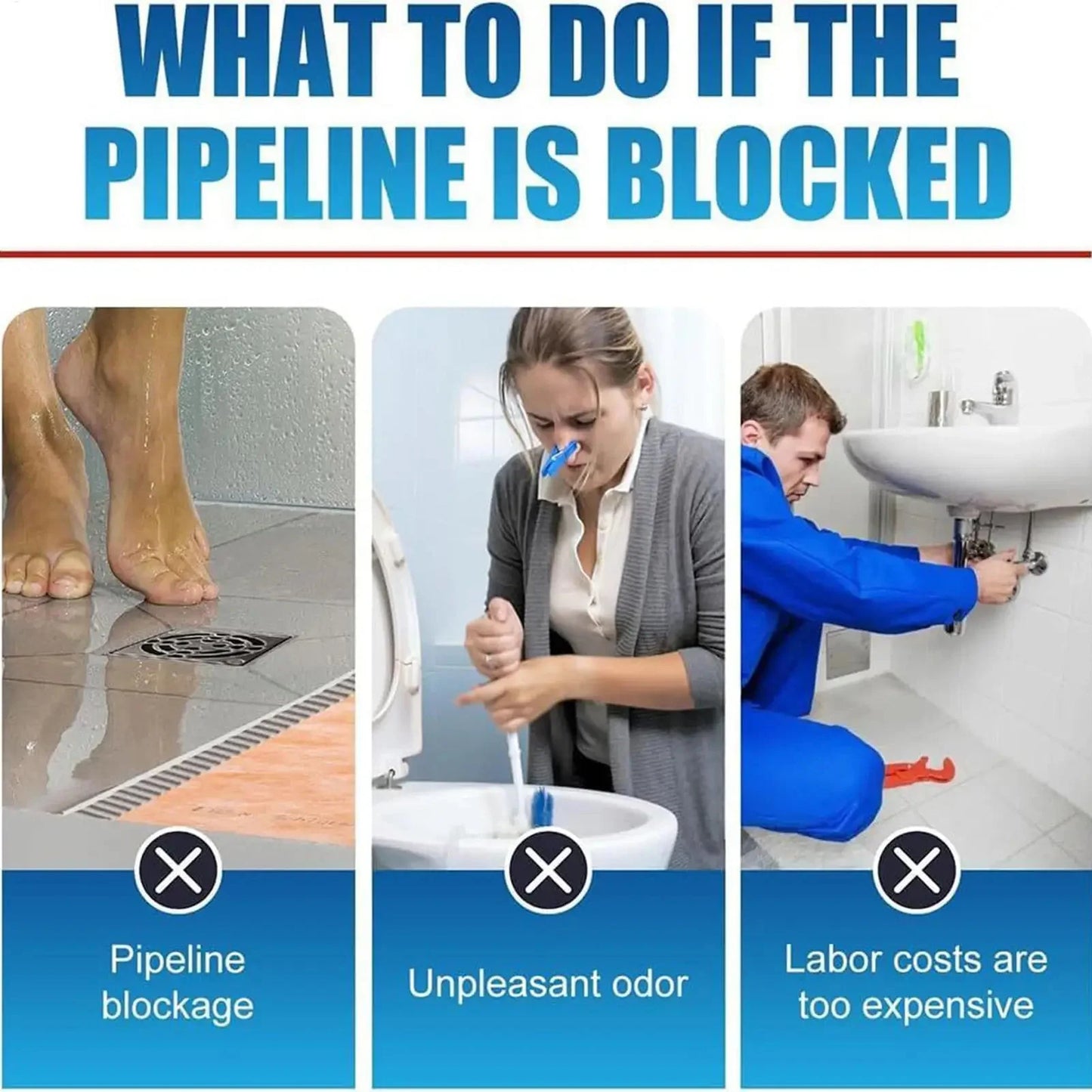 WHAT TO DO IF THE PIPELINE IS BLOCKED

Pipeline blockage

Unpleasant odor

Labor costs are too expensive