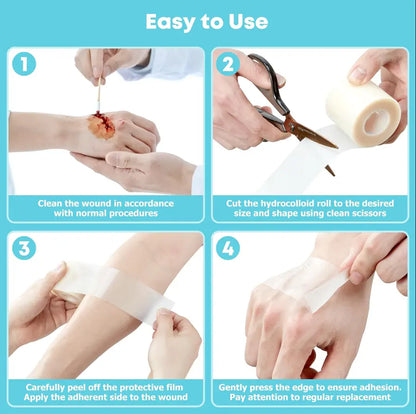 Easy to Use

1

Clean the wound in accordance with normal procedures

2

Cut the hydrocolloid roll to the desired size and shape using clean scissors

3

Carefully peel off the protective film
Apply the adherent side to the wound

4

Gently press the edge to ensure adhesion.
Pay attention to regular replacement