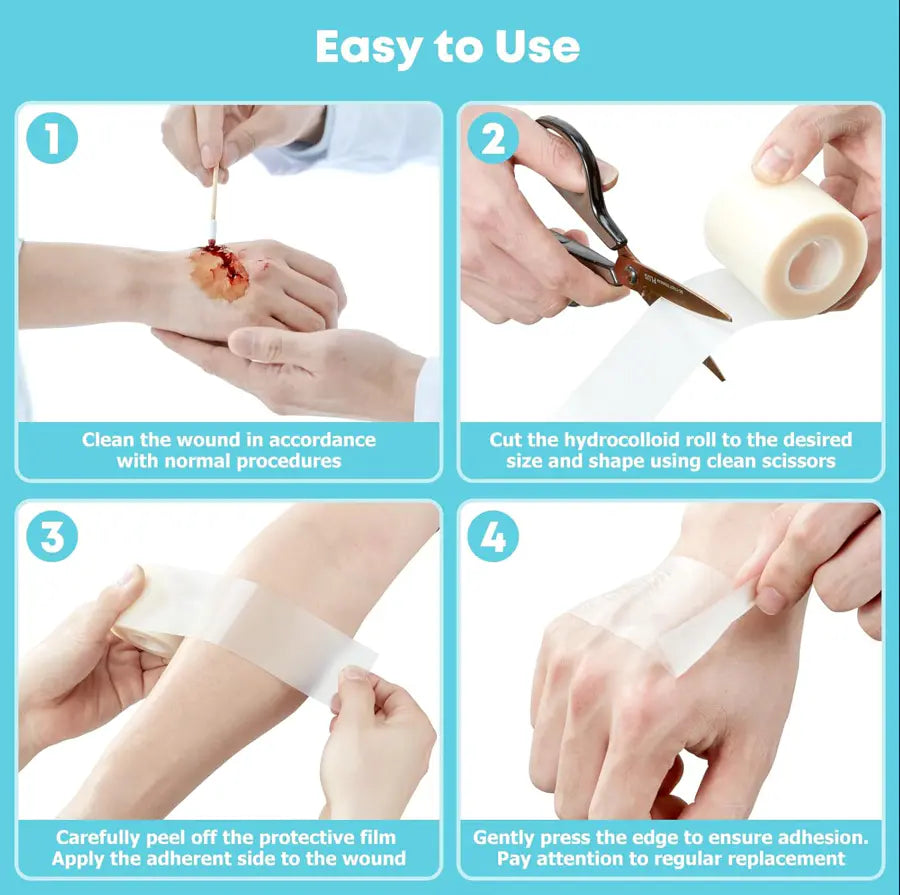 Easy to Use

1

Clean the wound in accordance with normal procedures

2

Cut the hydrocolloid roll to the desired size and shape using clean scissors

3

Carefully peel off the protective film
Apply the adherent side to the wound

4

Gently press the edge to ensure adhesion.
Pay attention to regular replacement