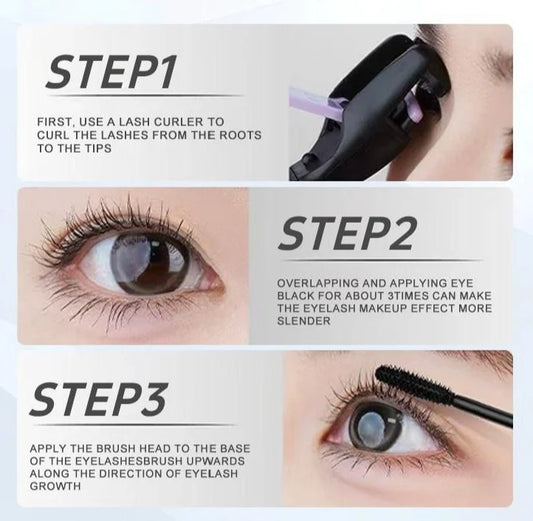 STEP1

FIRST, USE A LASH CURLER TO CURL THE LASHES FROM THE ROOTS TO THE TIPS

STEP2

OVERLAPPING AND APPLYING EYE BLACK FOR ABOUT 3TIMES CAN MAKE THE EYELASH MAKEUP EFFECT MORE SLENDER

STEP3

APPLY THE BRUSH HEAD TO THE BASE OF THE EYELASHESBRUSH UPWARDS ALONG THE DIRECTION OF EYELASH GROWTH