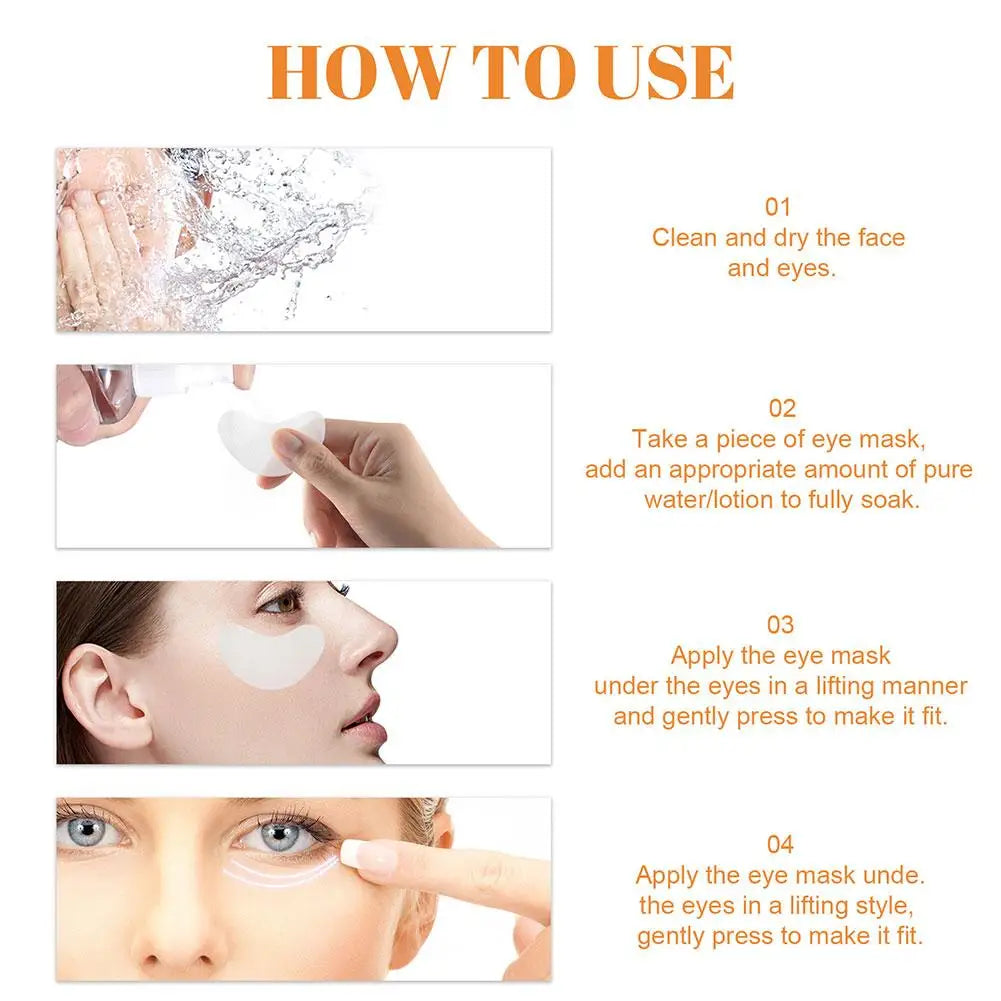 HOW TO USE

01
Clean and dry the face and eyes.

02
Take a piece of eye mask, add an appropriate amount of pure water/lotion to fully soak.

03
Apply the eye mask under the eyes in a lifting manner and gently press to make it fit.

04
Apply the eye mask unde. the eyes in a lifting style, gently press to make it fit.