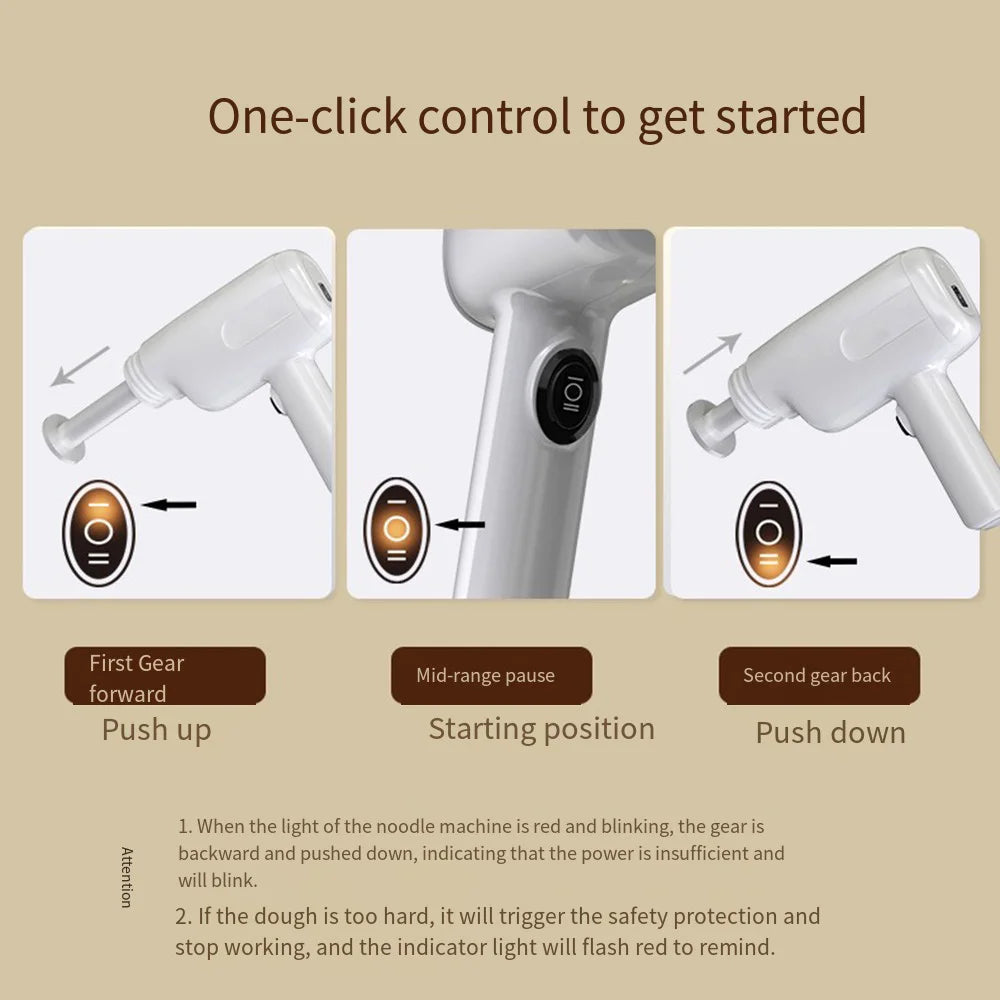 One-click control to get started

First Gear forward

Push up

Mid-range pause

Starting position

Second gear back

Push down

Attention

1. When the light of the noodle machine is red and blinking, the gear is backward and pushed down, indicating that the power is insufficient and will blink.

2. If the dough is too hard, it will trigger the safety protection and stop working, and the indicator light will flash red to remind.