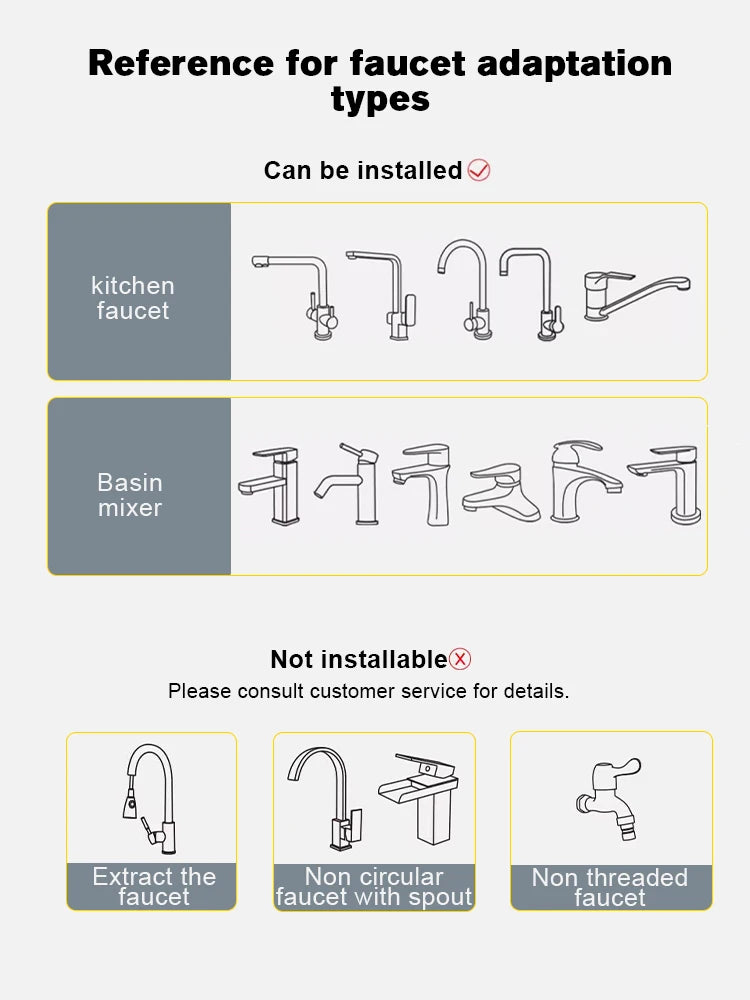 Reference for faucet adaptation types

Can be installed

kitchen faucet

Basin mixer

Not installable

Please consult customer service for details.

Extract the faucet

Non circular faucet with spout

Non threaded faucet