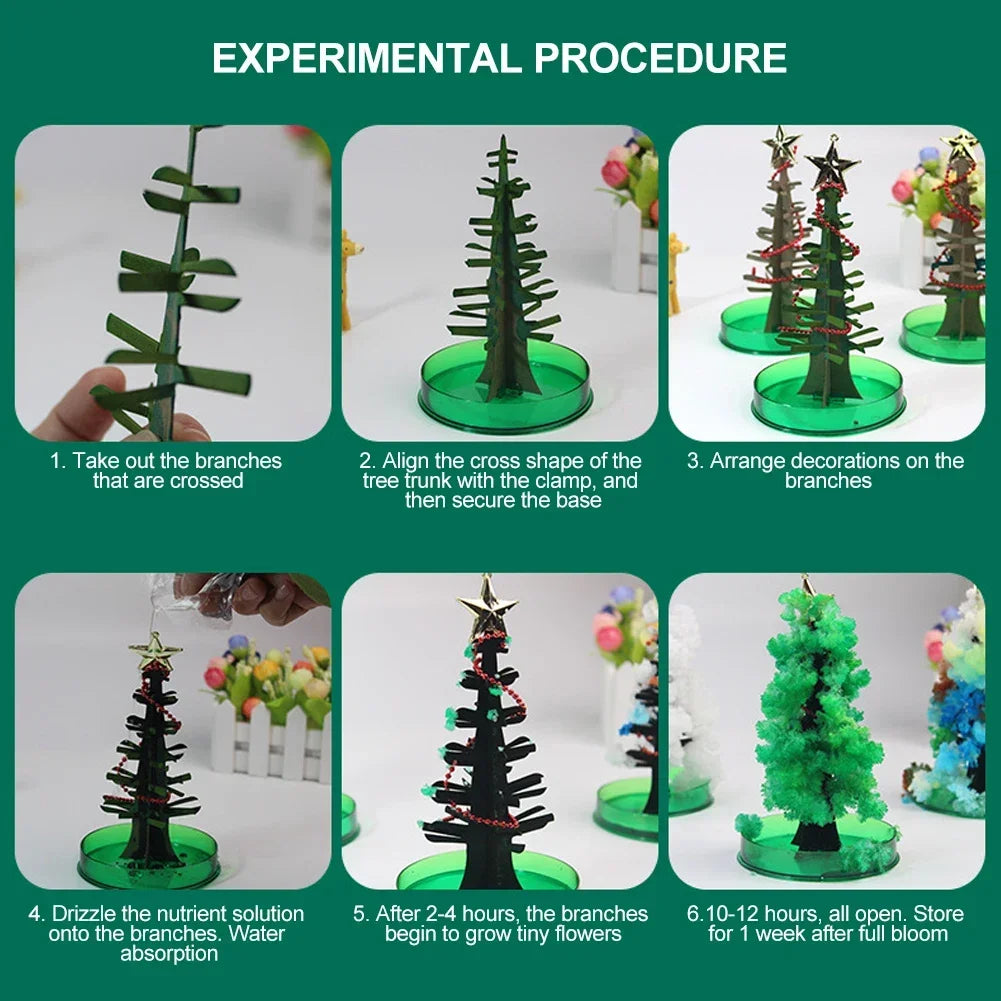 EXPERIMENTAL PROCEDURE

1. Take out the branches that are crossed

2. Align the cross shape of the tree trunk with the clamp, and then secure the base

3. Arrange decorations on the branches

4. Drizzle the nutrient solution onto the branches. Water absorption

5. After 2-4 hours, the branches begin to grow tiny flowers

6.10-12 hours, all open. Store for 1 week after full bloom