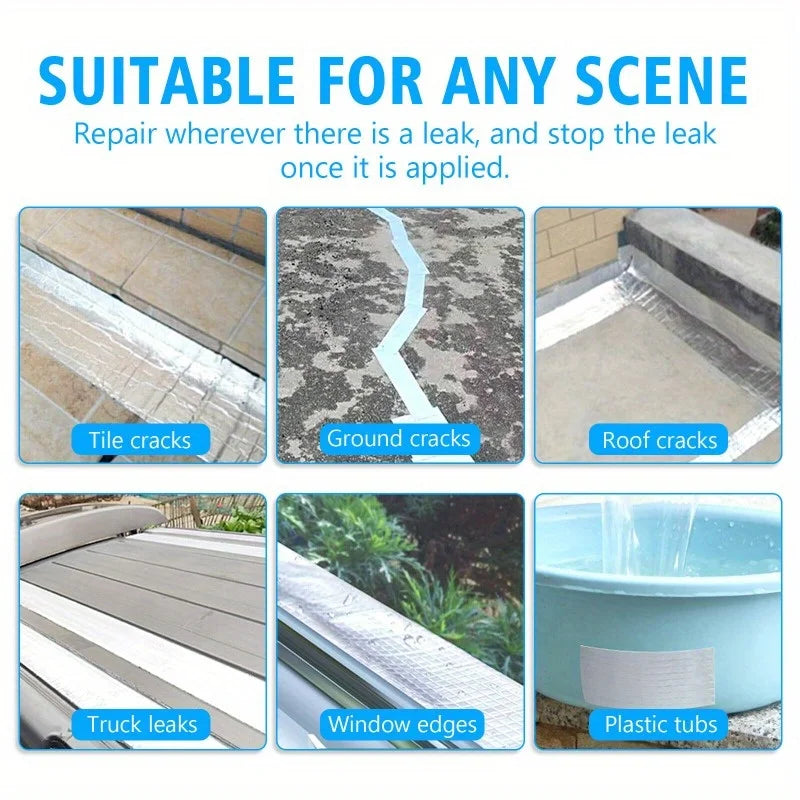 SUITABLE FOR ANY SCENE

Repair wherever there is a leak, and stop the leak once it is applied.

Tile cracks

Ground cracks

Roof cracks

Truck leaks

Window edges

Plastic tubs