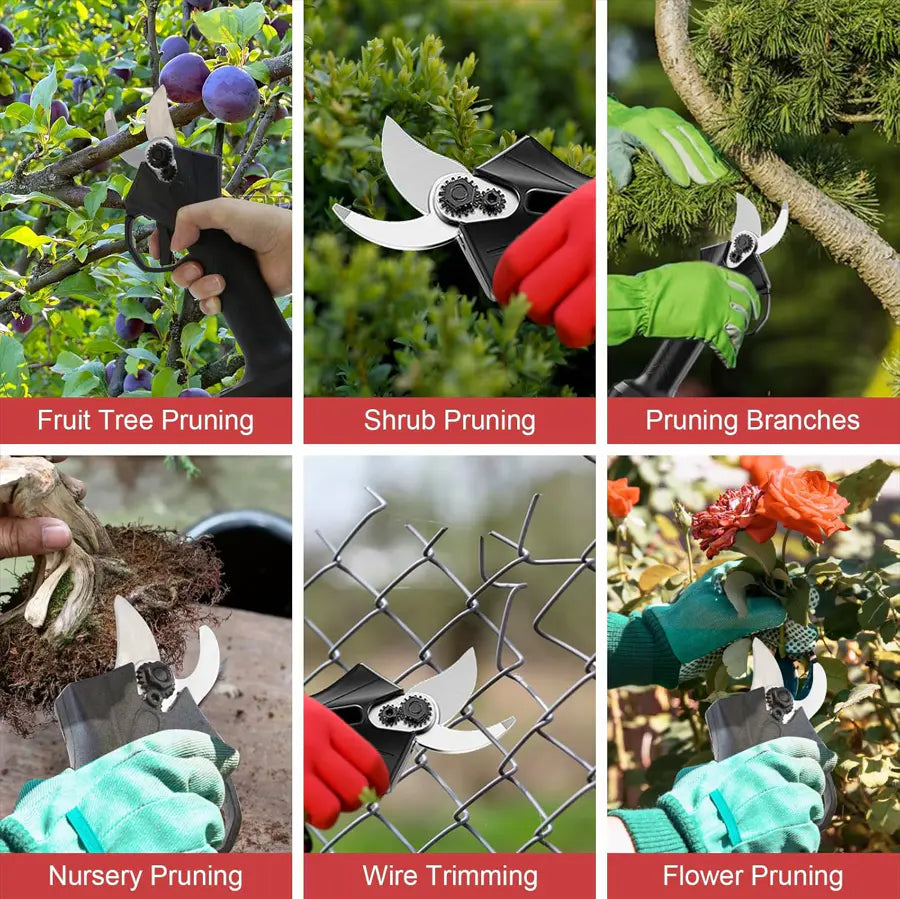 Fruit Tree Pruning

Shrub Pruning

Pruning Branches

Nursery Pruning

Wire Trimming

Flower Pruning