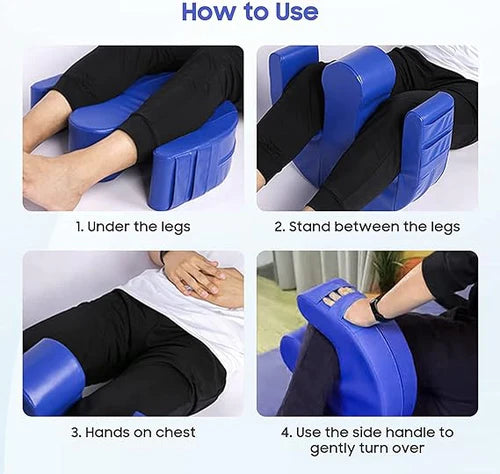 How to Use

1. Under the legs

2. Stand between the legs

3. Hands on chest

4. Use the side handle to gently turn over